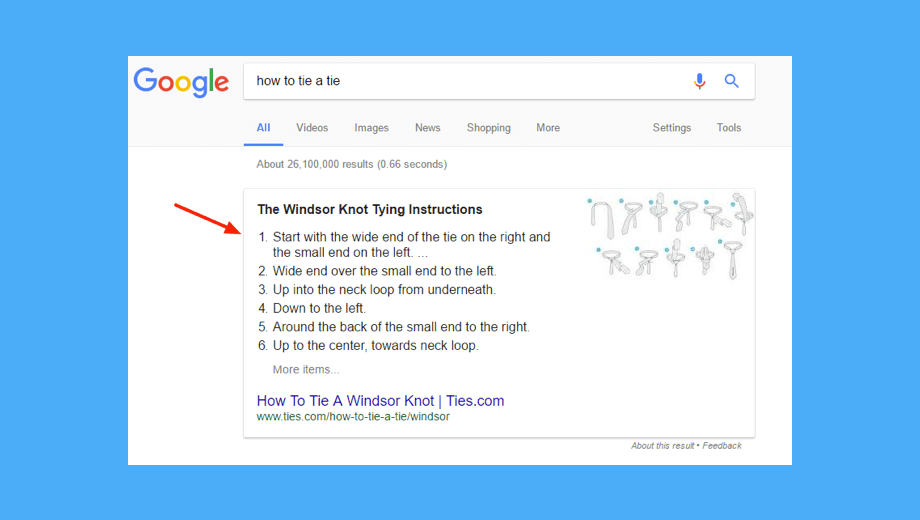 Google

how to tie a tie

All Videos Images News Shopping More Settings Tools

About 26,100,000 results (0.66 seconds)

The Windsor Knot Tying Instructions

1. Start with the wide end of the tie on the right and the small end on the left. ...
2. Wide end over the small end to the left.
3. Up into the neck loop from underneath.
4. Down to the left.
5. Around the back of the small end to the right.
6. Up to the center, towards neck loop.

More items...

How To Tie A Windsor Knot | Ties.com
www.ties.com/how-to-tie-a-tie/windsor

About this result • Feedback